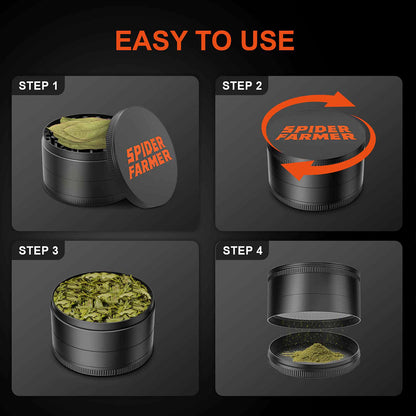 EASY TO USE

STEP 1

SPIDER FARMER

STEP 2

SPIDER FARMER

STEP 3

STEP 4