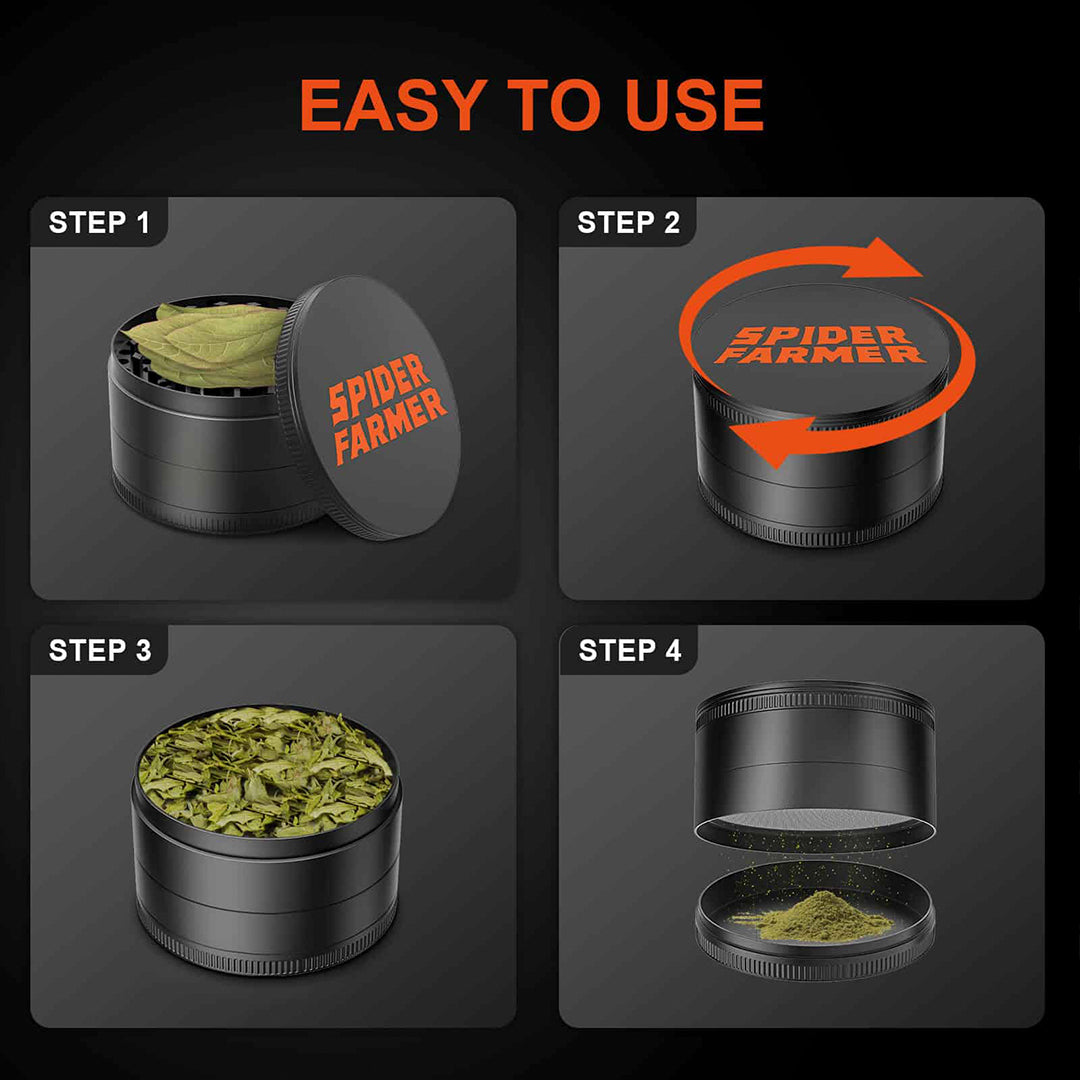 EASY TO USE

STEP 1

SPIDER FARMER

STEP 2

SPIDER FARMER

STEP 3

STEP 4