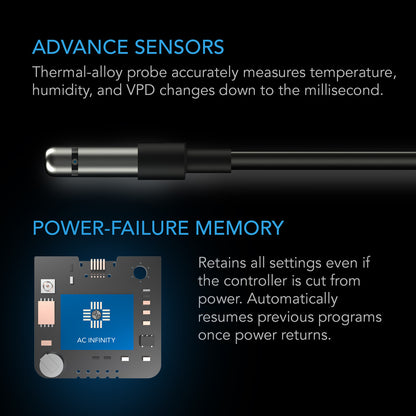 ADVANCE SENSORS

Thermal-alloy probe accurately measures temperature, humidity, and VPD changes down to the millisecond.

POWER-FAILURE MEMORY

AC INFINITY

Retains all settings even if the controller is cut from power. Automatically resumes previous programs once power returns.