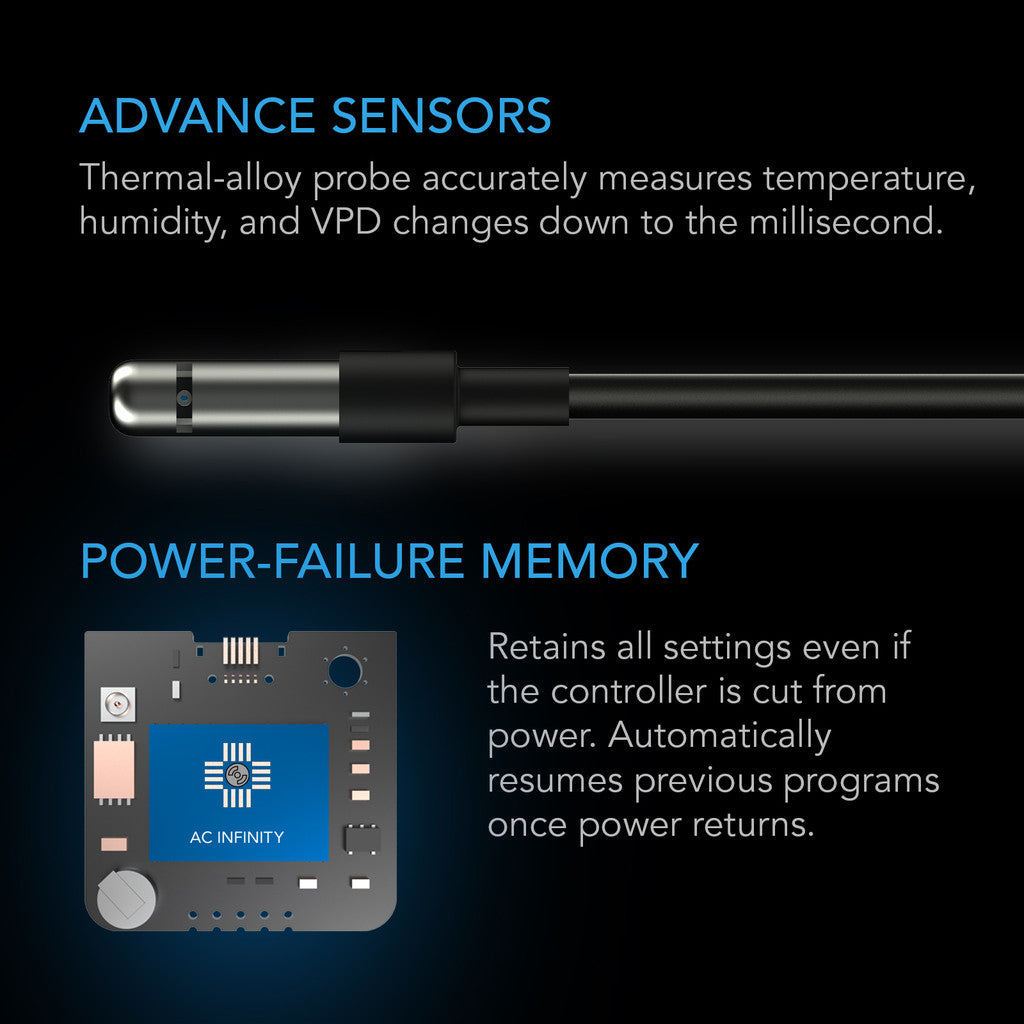 ADVANCE SENSORS

Thermal-alloy probe accurately measures temperature, humidity, and VPD changes down to the millisecond.

POWER-FAILURE MEMORY

AC INFINITY

Retains all settings even if the controller is cut from power. Automatically resumes previous programs once power returns.