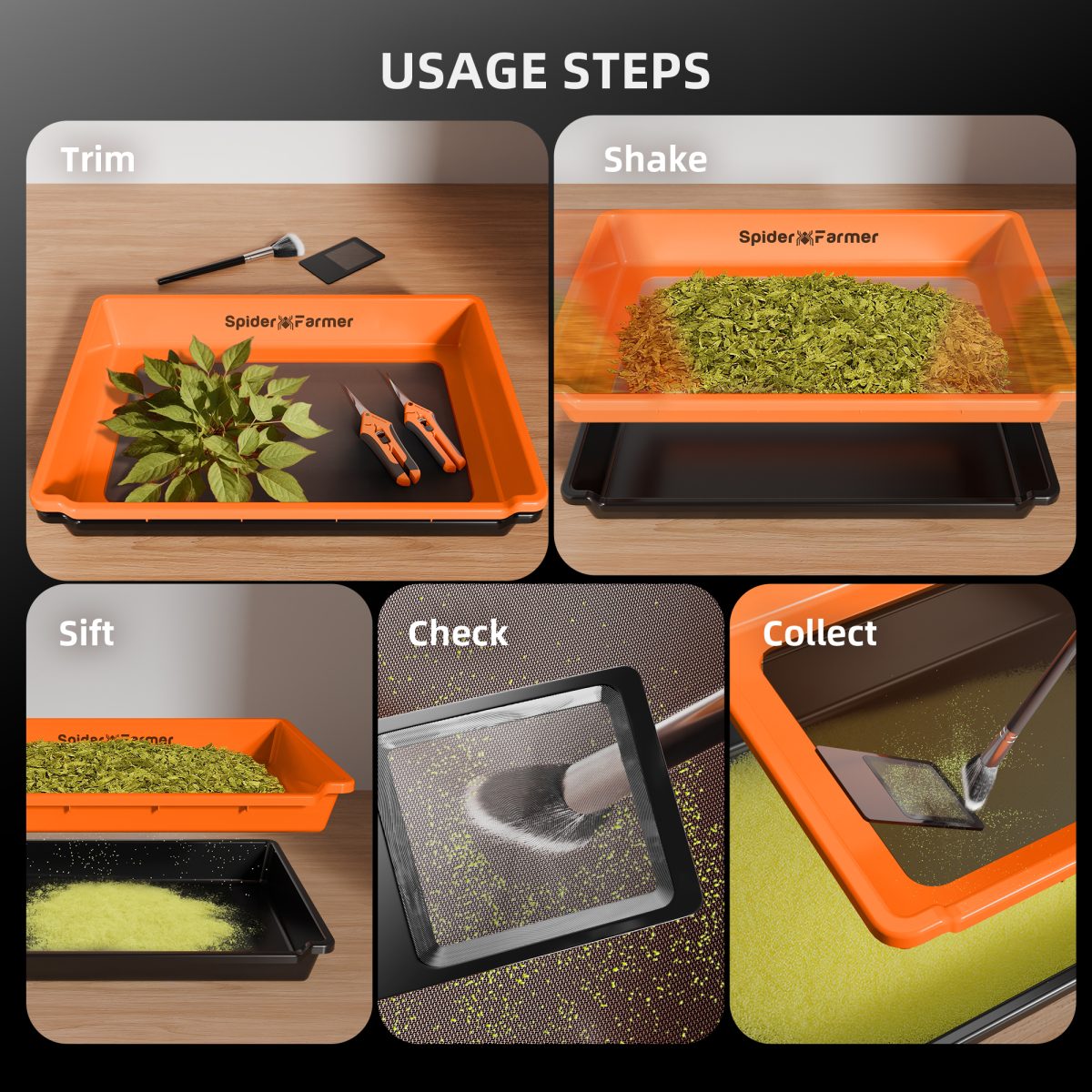 USAGE STEPS

Trim

Spider Farmer

Shake

Spider Farmer

Sift

Spider Farmer

Check

Collect