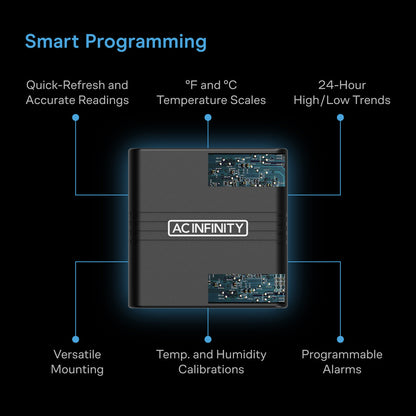 Smart Programming

Quick-Refresh and Accurate Readings

°F and °C Temperature Scales

24-Hour High/Low Trends

AC INFINITY

Versatile Mounting

Temp. and Humidity Calibrations

Programmable Alarms