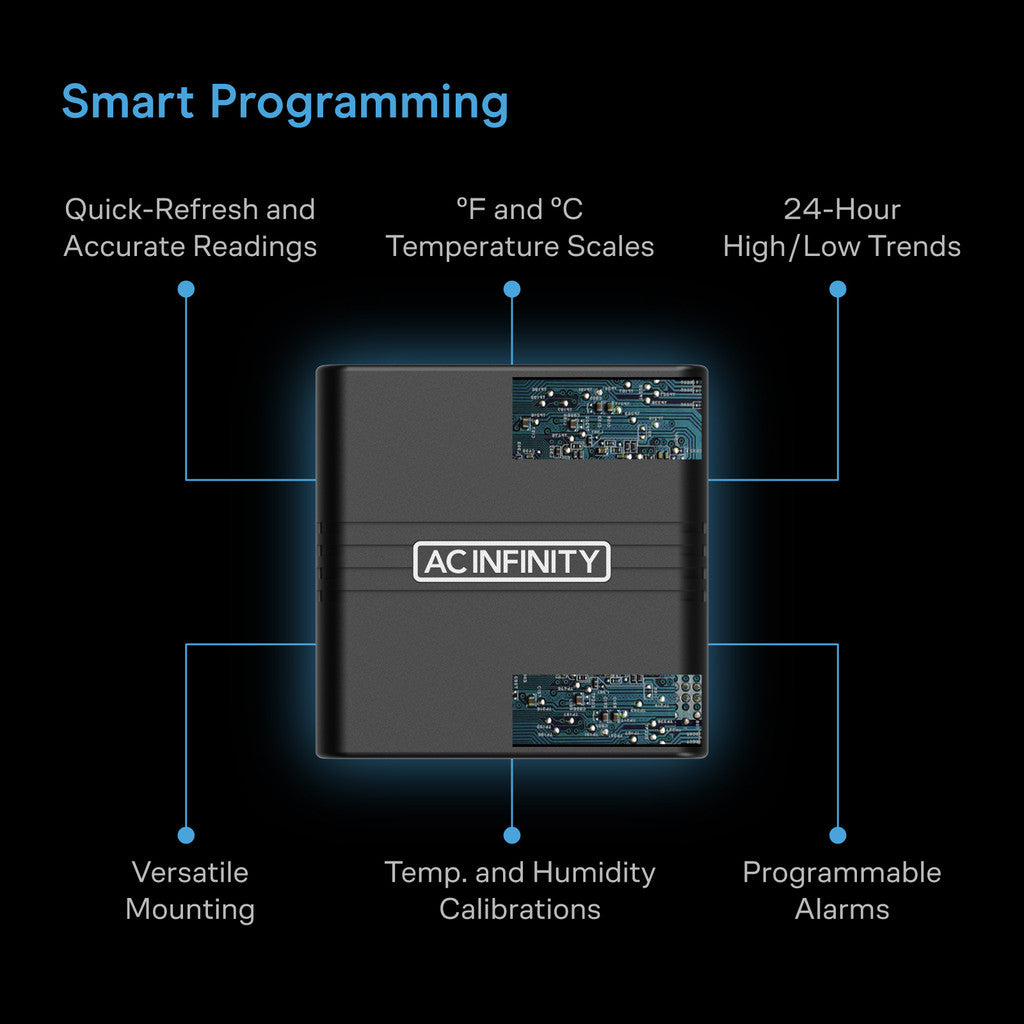 Smart Programming

Quick-Refresh and Accurate Readings

°F and °C Temperature Scales

24-Hour High/Low Trends

AC INFINITY

Versatile Mounting

Temp. and Humidity Calibrations

Programmable Alarms