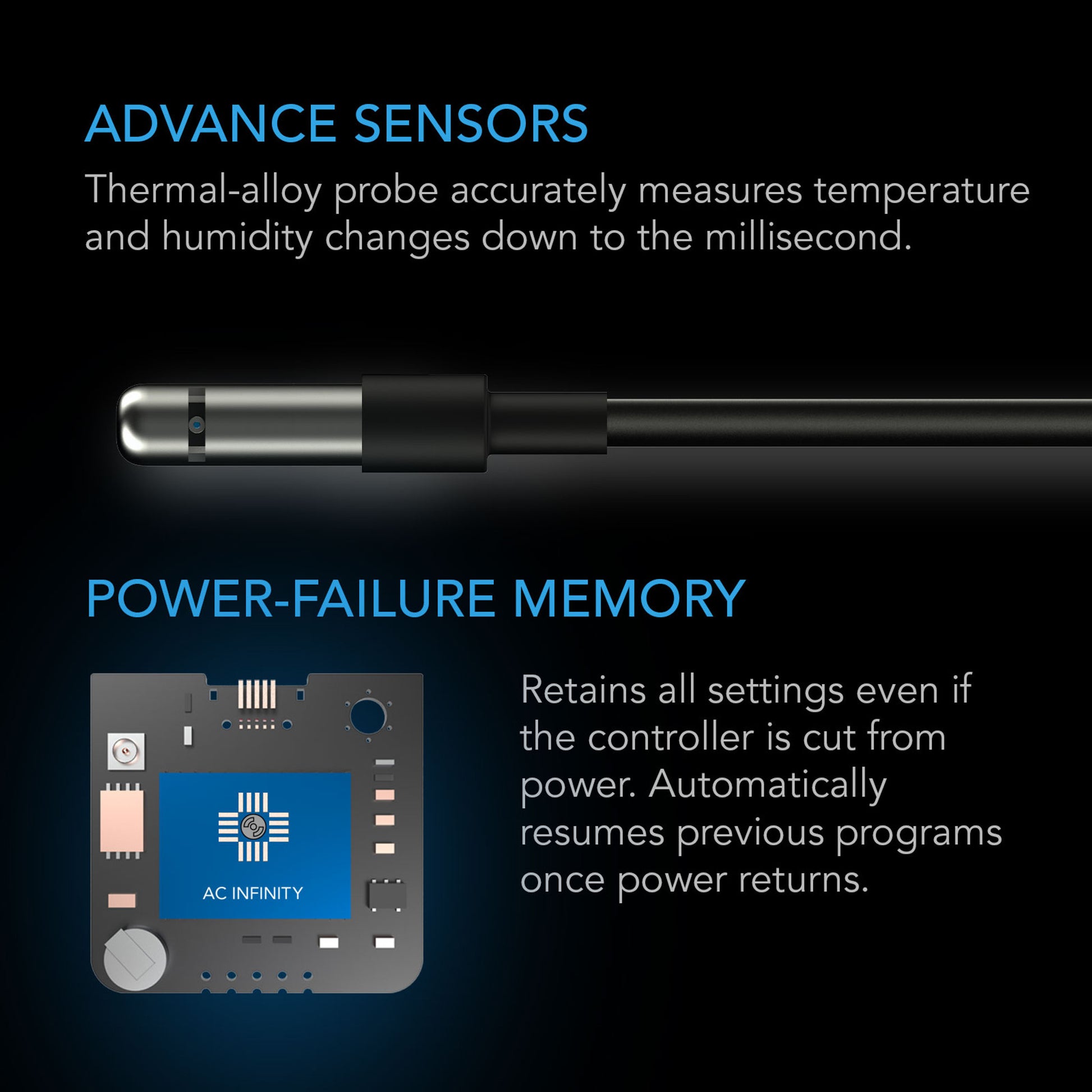 ADVANCE SENSORS

Thermal-alloy probe accurately measures temperature and humidity changes down to the millisecond.

POWER-FAILURE MEMORY

AC INFINITY

Retains all settings even if the controller is cut from power. Automatically resumes previous programs once power returns.